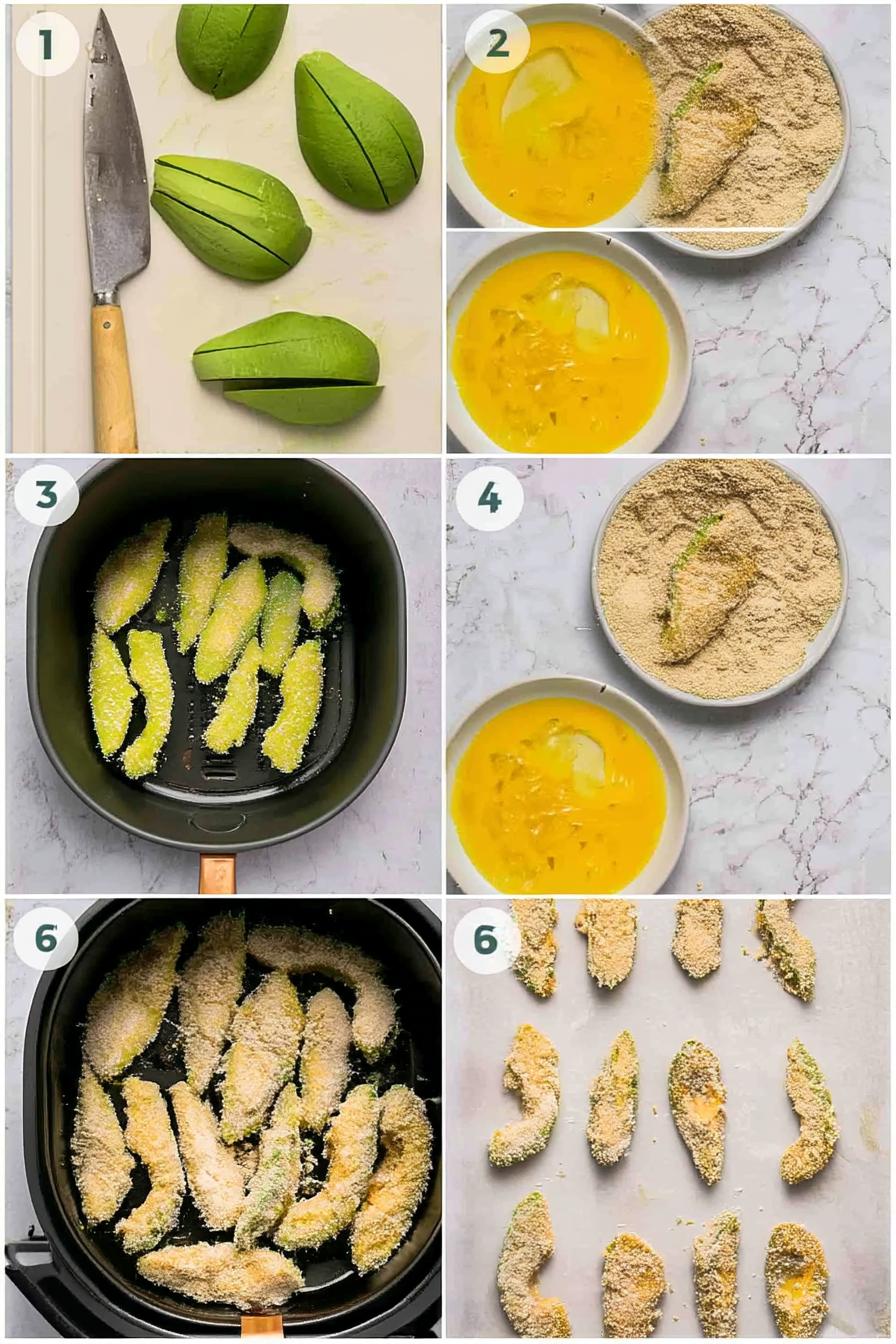 1

2

3

4

6

6