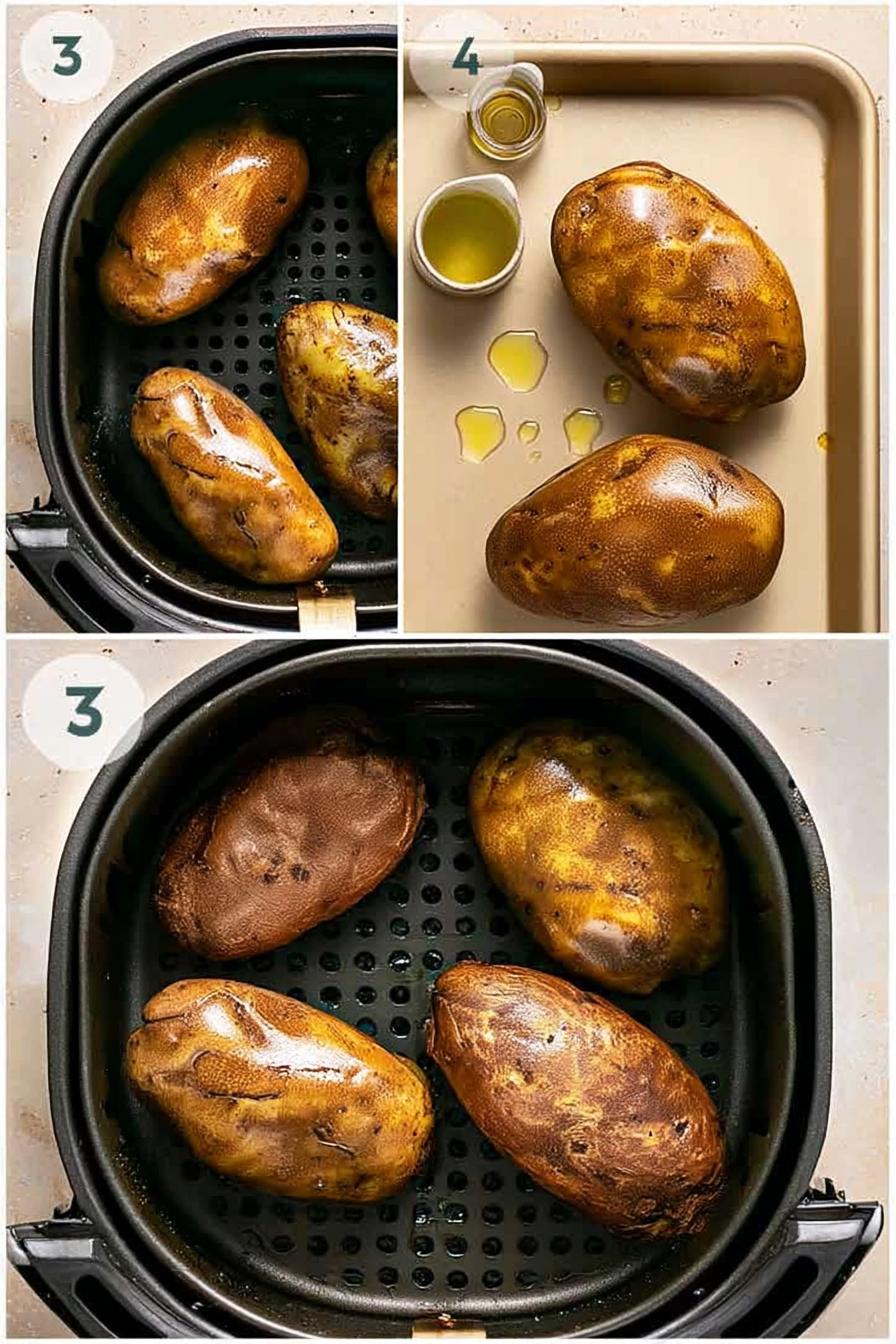 3

4

3