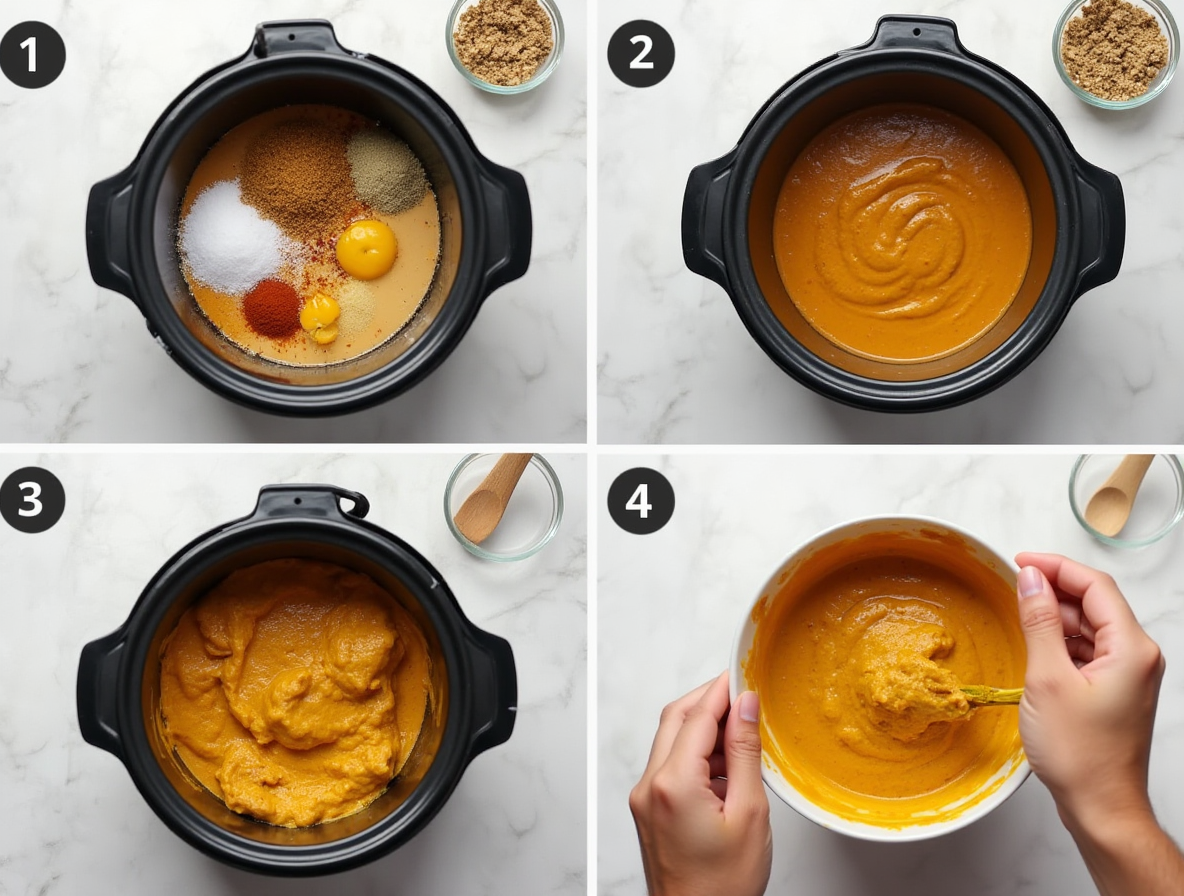 1

2

3

4